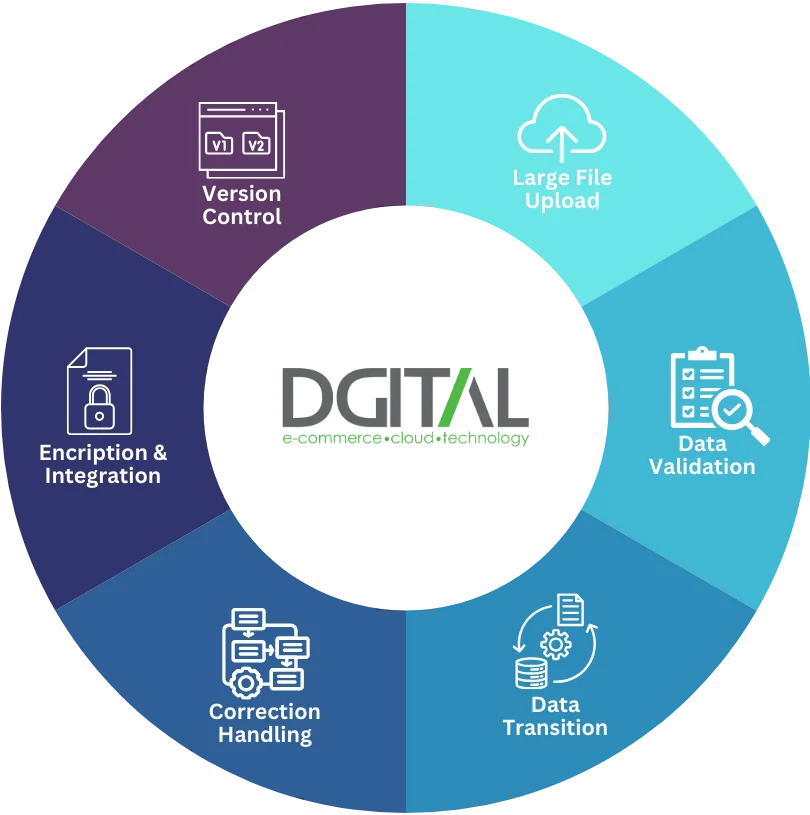 V1
V2
Version Control

Large File Upload

Data Validation

Data Transition

Correction Handling

Encription & Integration

DGITAL
e-commerce•cloud•technology